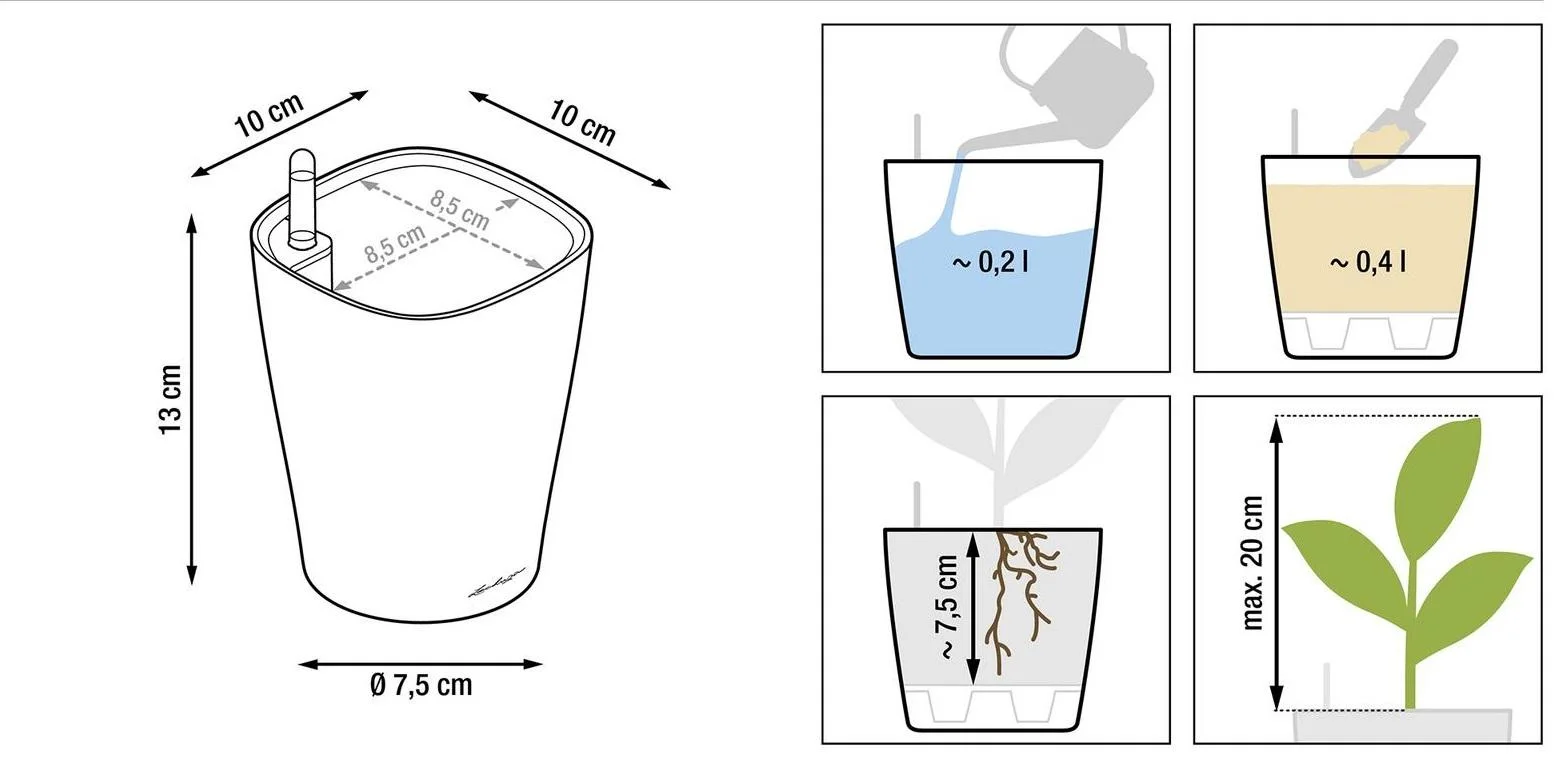 10 cm
10 cm
8,5 cm
8,5 cm
13 cm
Ø 7,5 cm
~ 0,2 l
~ 0,4 l
~ 7,5 cm
max. 20 cm